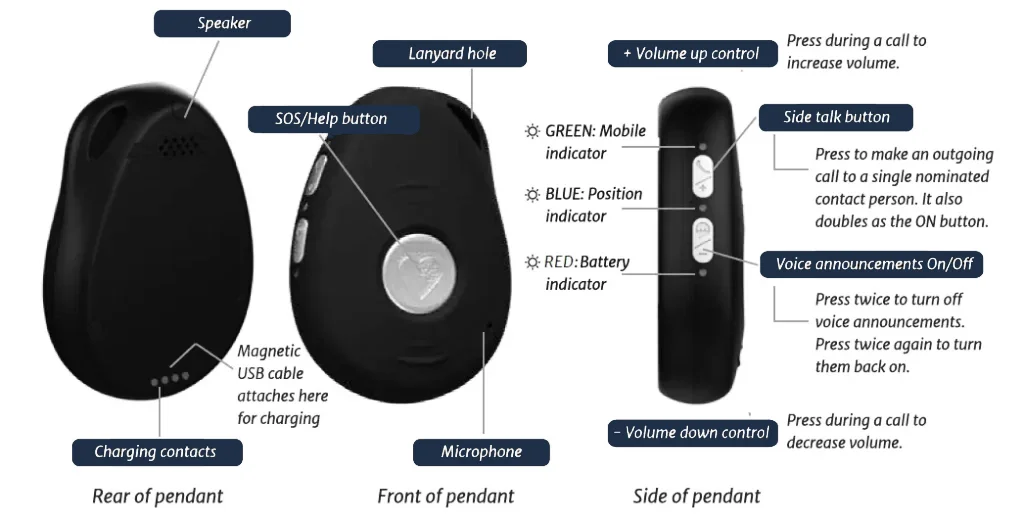 Speaker

Magnetic USB cable attaches here for charging

Charging contacts

Rear of pendant

Lanyard hole

SOS/Help button

Microphone

Front of pendant

+ Volume up control

Press during a call to increase volume.

GREEN: Mobile indicator

BLUE: Position indicator

RED: Battery indicator

Side talk button

Press to make an outgoing call to a single nominated contact person. It also doubles as the ON button.

Voice announcements On/Off

Press twice to turn off voice announcements. Press twice again to turn them back on.

- Volume down control

Press during a call to decrease volume.

Side of pendant